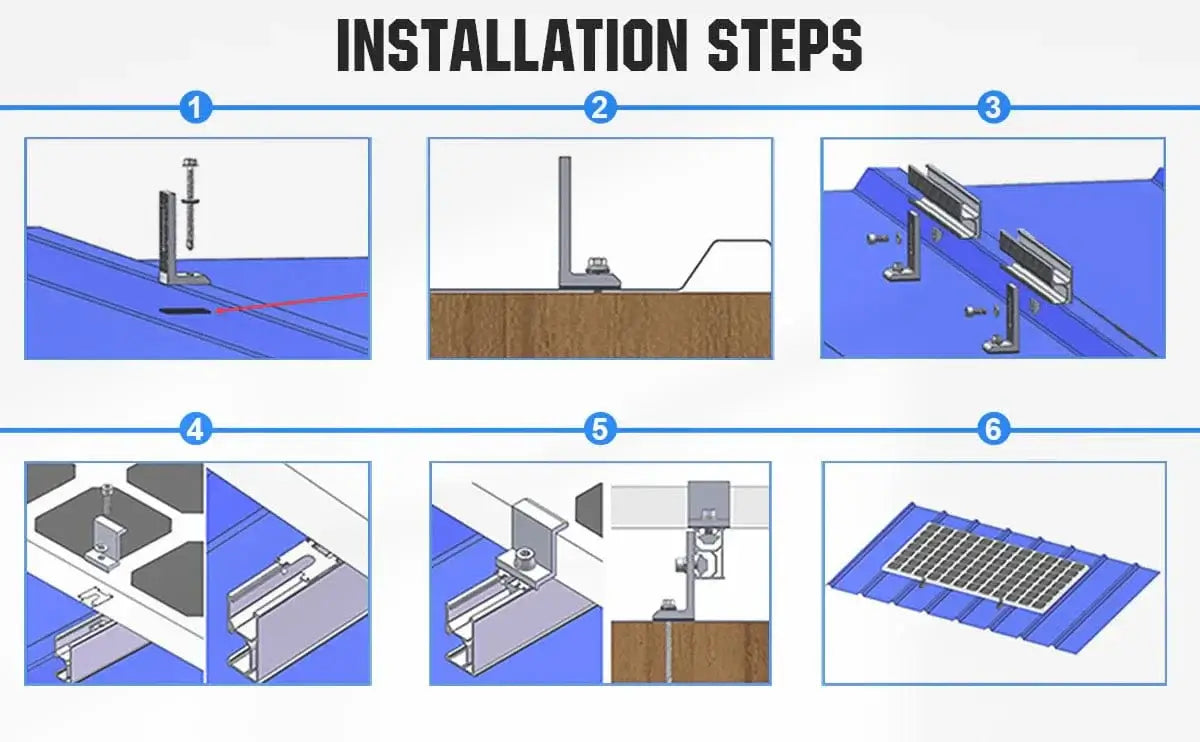 INSTALLATION STEPS

1

2

3

4

5

6