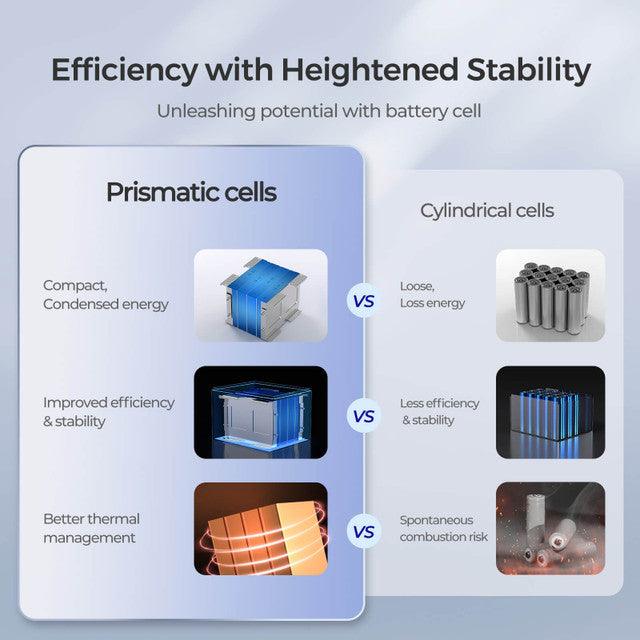 Efficiency with Heightened Stability

Unleashing potential with battery cell

Prismatic cells

Compact, Condensed energy

Improved efficiency & stability

Better thermal management

VS

VS

VS

Cylindrical cells

Loose, Loss energy

Less efficiency & stability

Spontaneous combustion risk