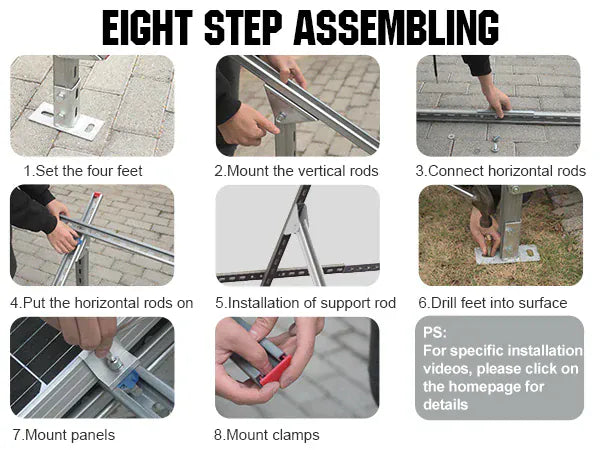 EIGHT STEP ASSEMBLING

1.Set the four feet

2.Mount the vertical rods

3.Connect horizontal rods

4.Put the horizontal rods on

5.Installation of support rod

6.Drill feet into surface

7.Mount panels

8.Mount clamps

PS:
For specific installation videos, please click on the homepage for details