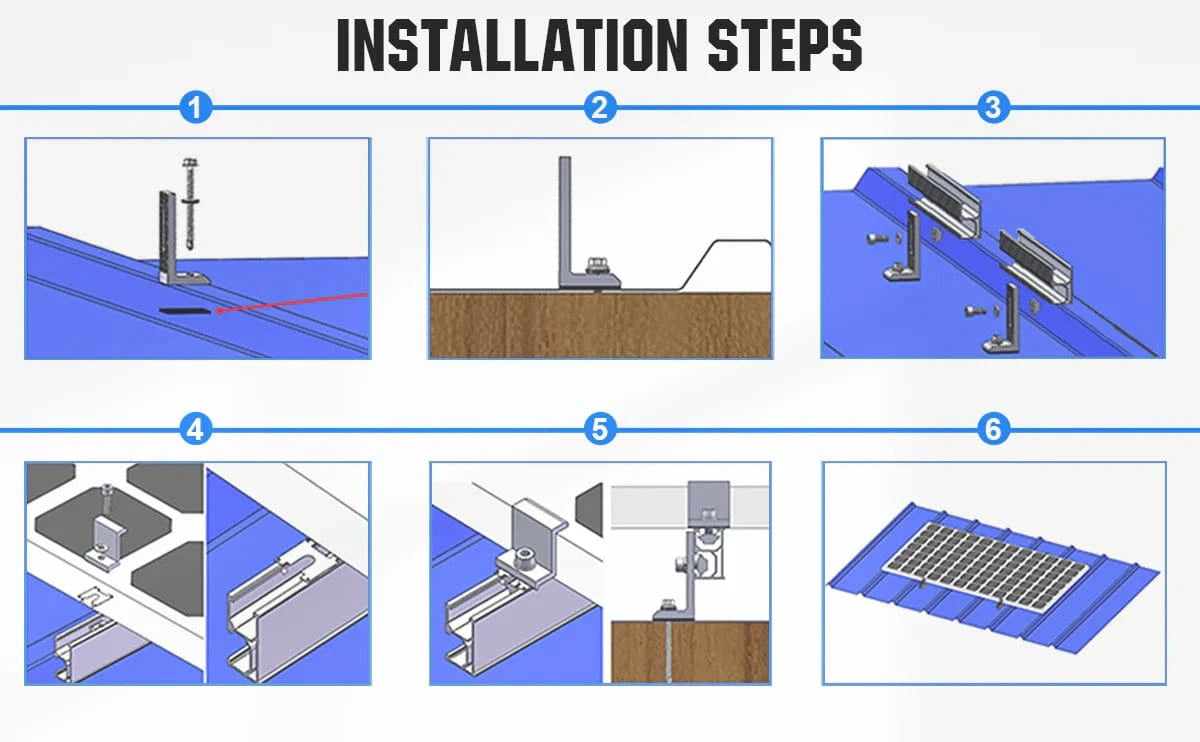 INSTALLATION STEPS

1

2

3

4

5

6